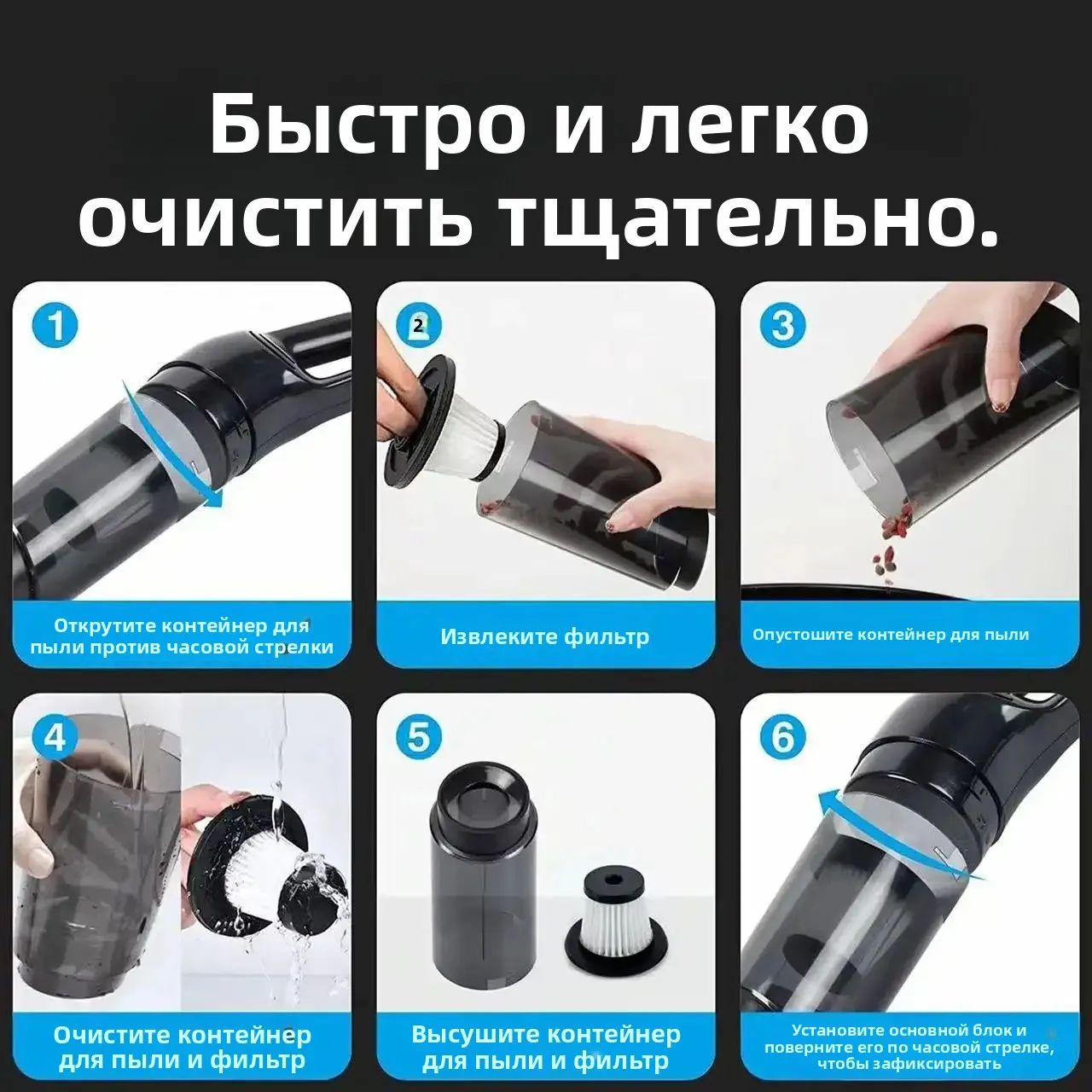 Быстро и легко очистить тщательно.

1
Открутите контейнер для пыли против часовой стрелки

2
Извлеките фильтр

3
Опустошите контейнер для пыли

4
Очистите контейнер для пыли и фильтр

5
Высушите контейнер для пыли и фильтр

6
Установите основной блок и поверните его по часовой стрелке, чтобы зафиксировать