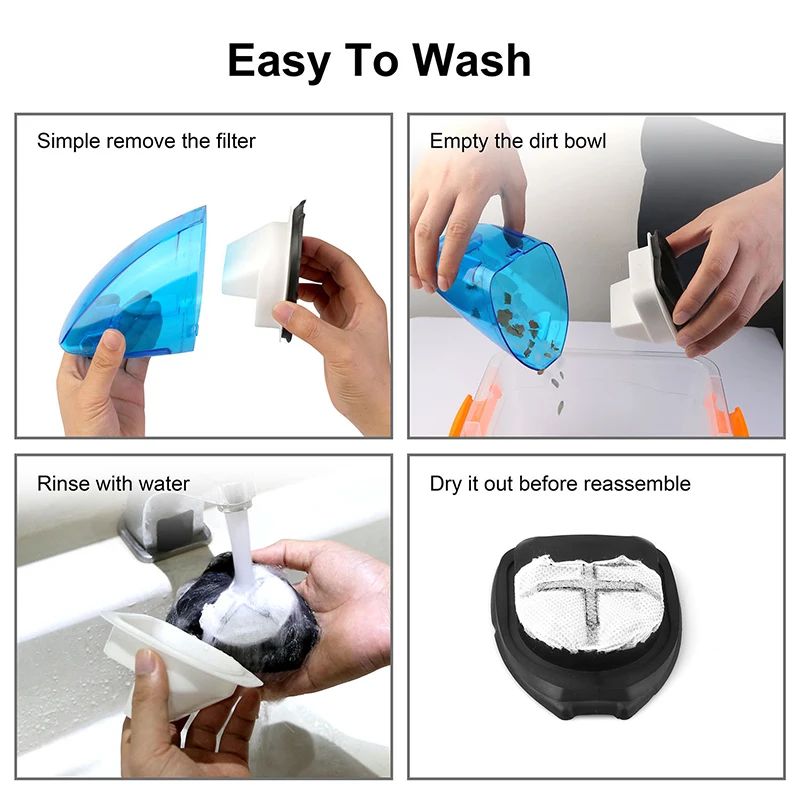 Easy To Wash

Simple remove the filter

Empty the dirt bowl

Rinse with water

Dry it out before reassemble