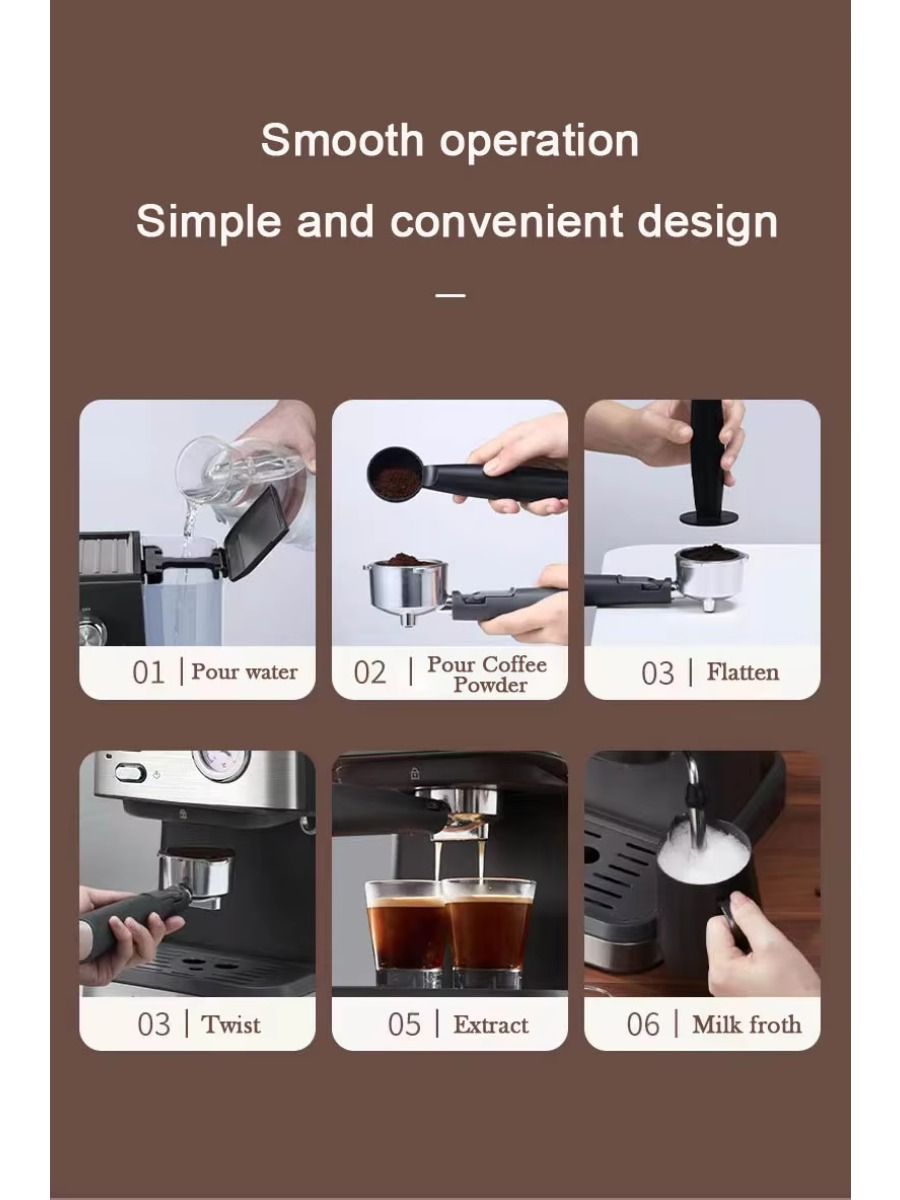 Smooth operation

Simple and convenient design

—

01 | Pour water

02 | Pour Coffee Powder

03 | Flatten

03 | Twist

05 | Extract

06 | Milk froth