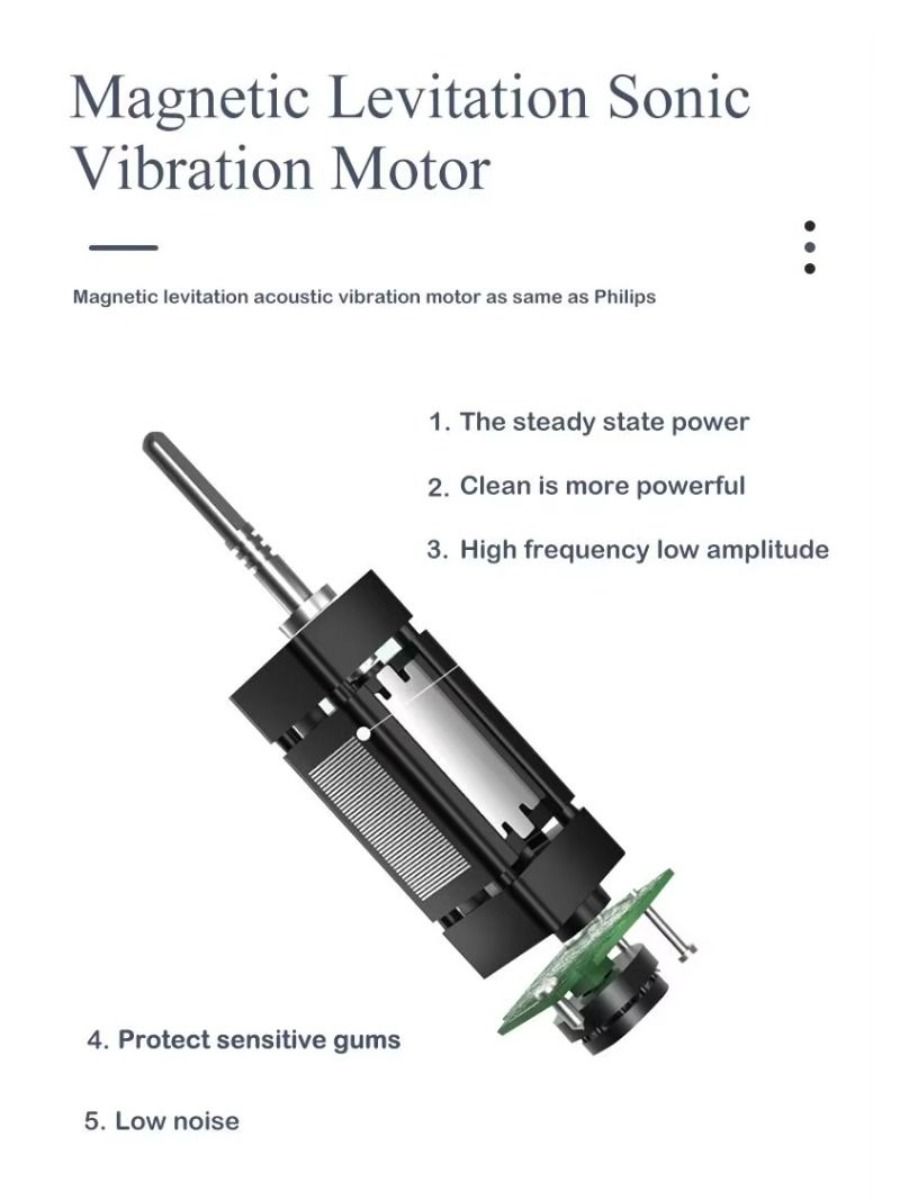 Magnetic Levitation Sonic Vibration Motor

Magnetic levitation acoustic vibration motor as same as Philips

1. The steady state power

2. Clean is more powerful

3. High frequency low amplitude

4. Protect sensitive gums

5. Low noise