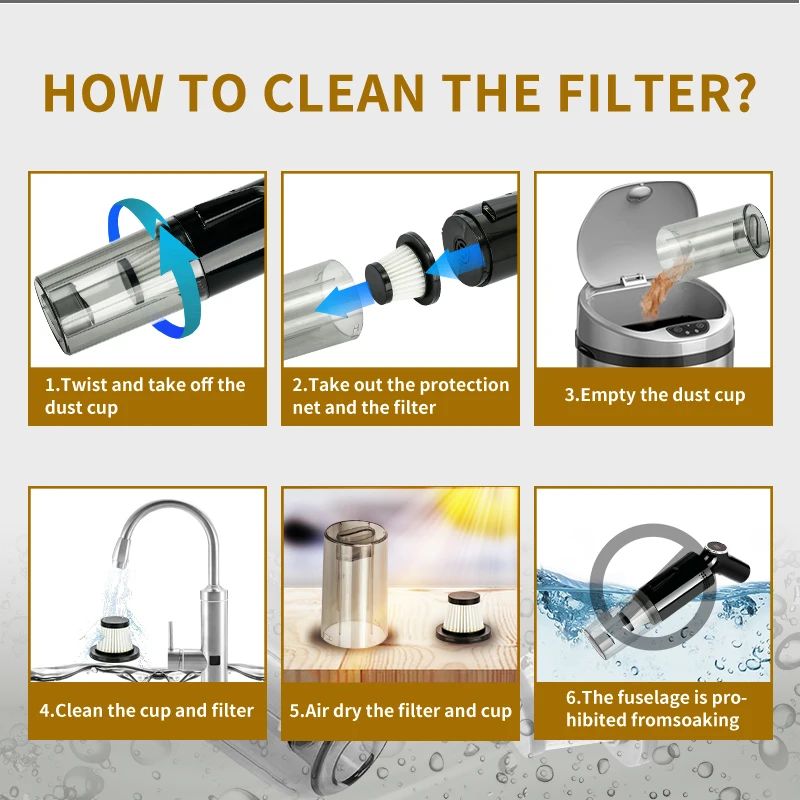 HOW TO CLEAN THE FILTER?

1.Twist and take off the dust cup

2.Take out the protection net and the filter

3.Empty the dust cup

4.Clean the cup and filter

5.Air dry the filter and cup

6.The fuselage is prohibited fromsoaking