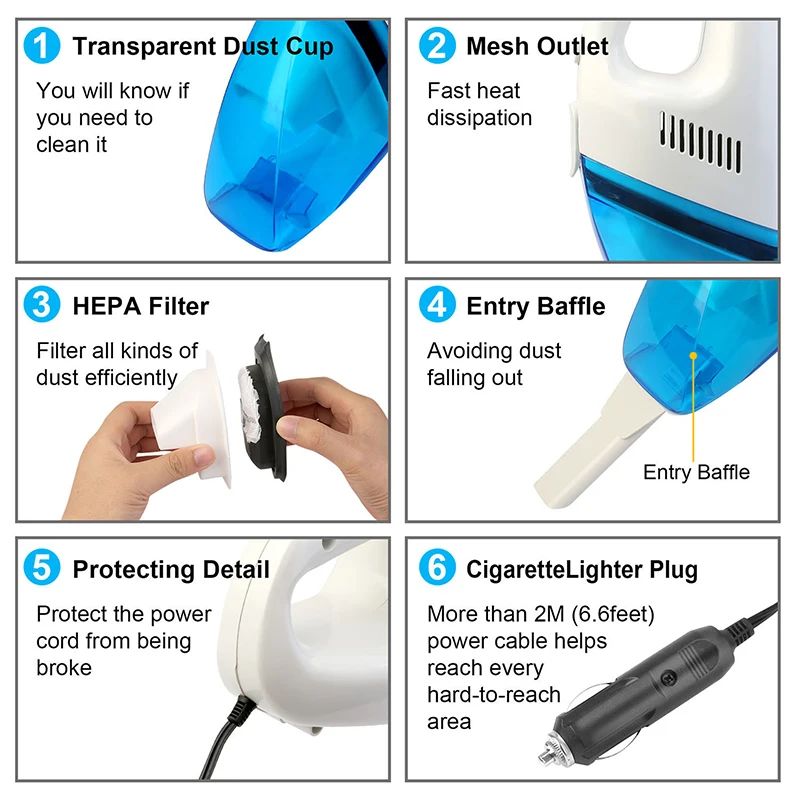 1 Transparent Dust Cup

You will know if you need to clean it

2 Mesh Outlet

Fast heat dissipation

3 HEPA Filter

Filter all kinds of dust efficiently

4 Entry Baffle

Avoiding dust falling out

Entry Baffle

5 Protecting Detail

Protect the power cord from being broke

6 CigaretteLighter Plug

More than 2M (6.6feet) power cable helps reach every hard-to-reach area