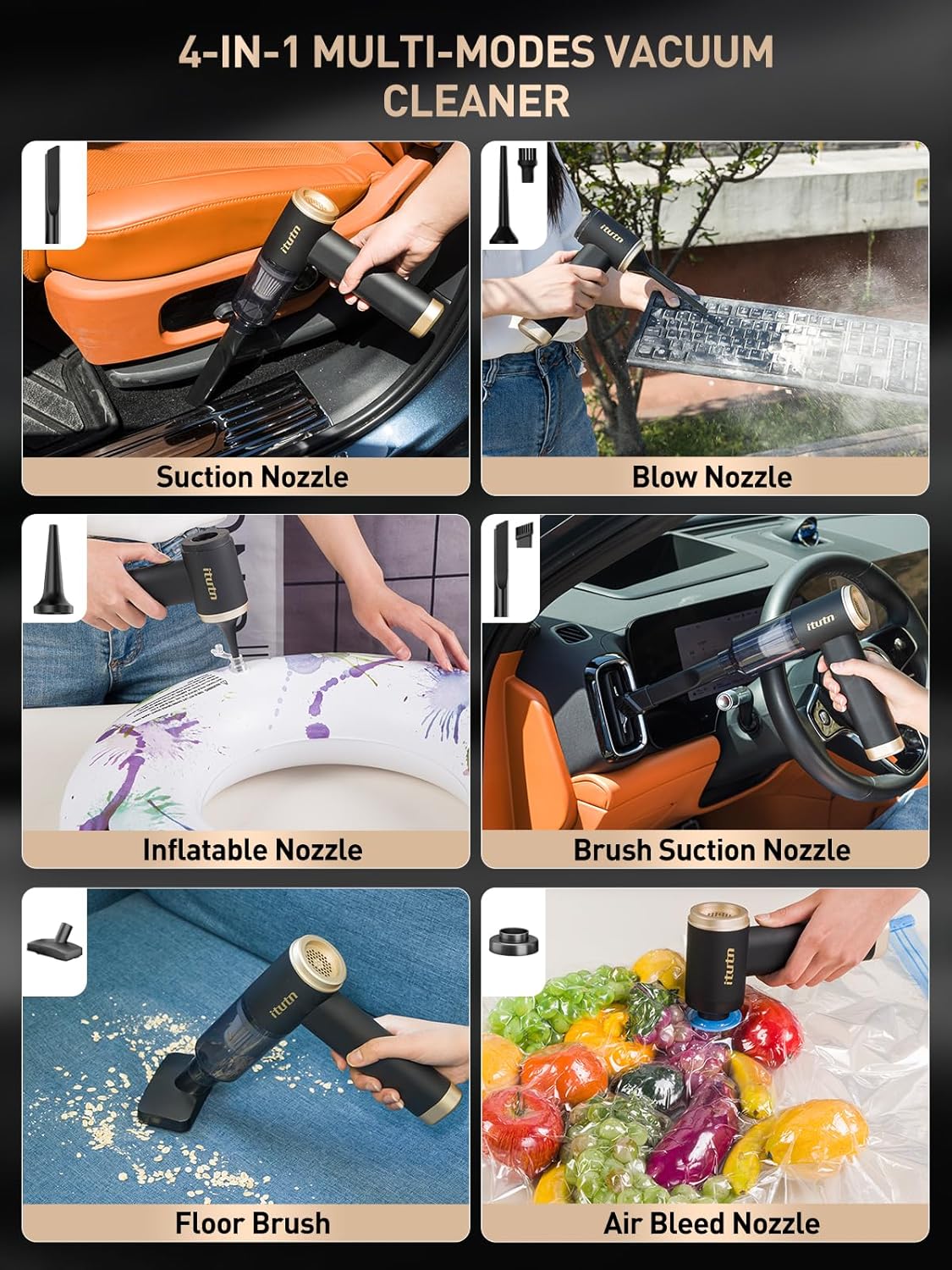 4-IN-1 MULTI-MODES VACUUM CLEANER

itutn

Suction Nozzle

itutn

Blow Nozzle

itutn

Inflatable Nozzle

itutn

Brush Suction Nozzle

itutn

Floor Brush

itutn

Air Bleed Nozzle