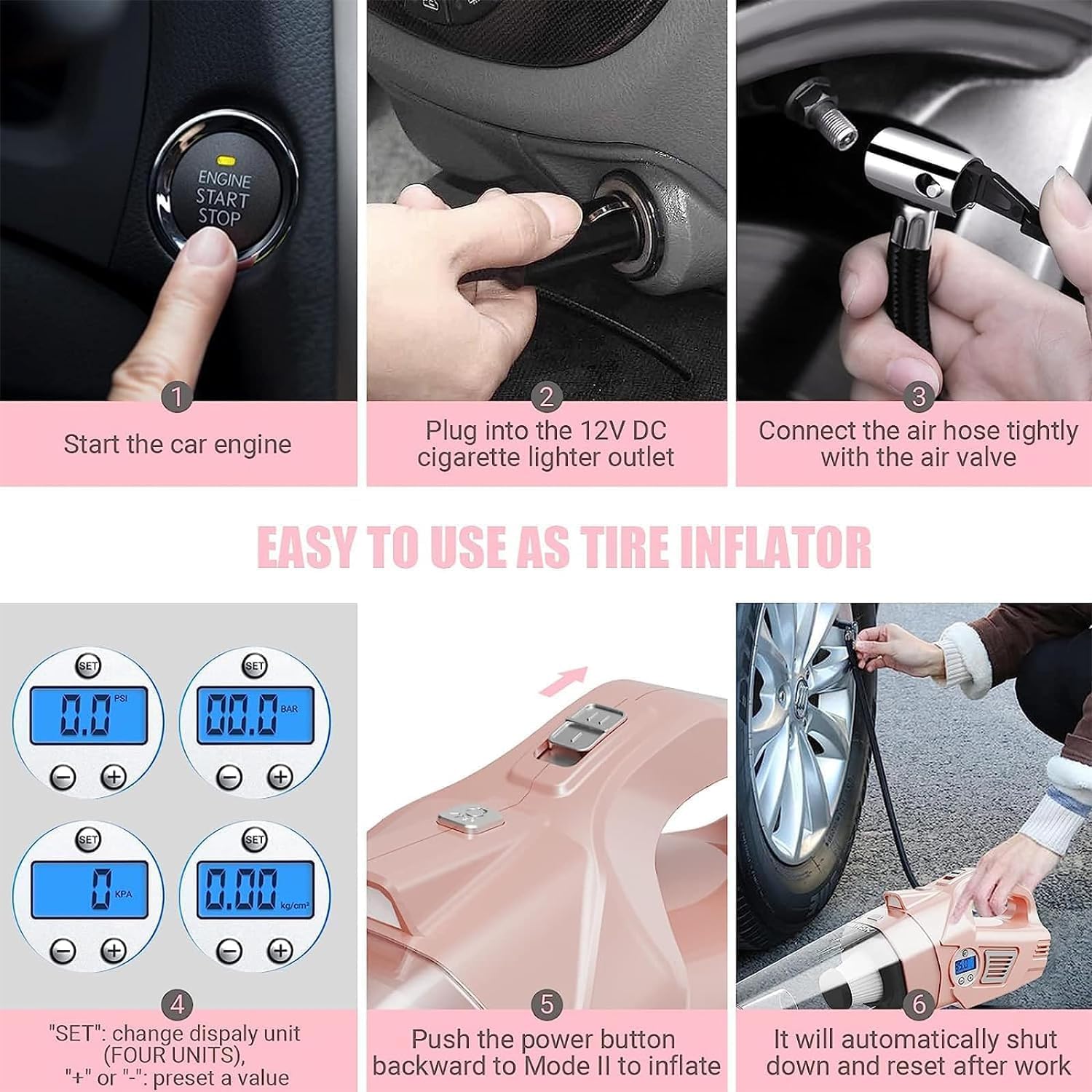 ENGINE START STOP

1
Start the car engine

2
Plug into the 12V DC cigarette lighter outlet

3
Connect the air hose tightly with the air valve

EASY TO USE AS TIRE INFLATOR

SET
0.0 PSI

SET
00.0 BAR

SET
0 KPA

SET
0.00 kg/cm²

4
"SET": change dispaly unit (FOUR UNITS),
"+" or "-": preset a value

5
Push the power button backward to Mode II to inflate

6
It will automatically shut down and reset after work