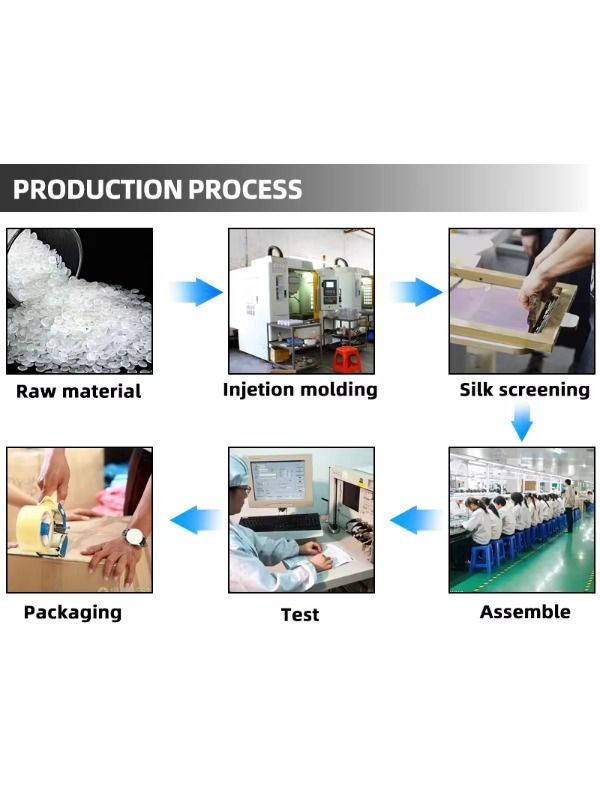 PRODUCTION PROCESS

Raw material

Injetion molding

Silk screening

Assemble

Test

Packaging