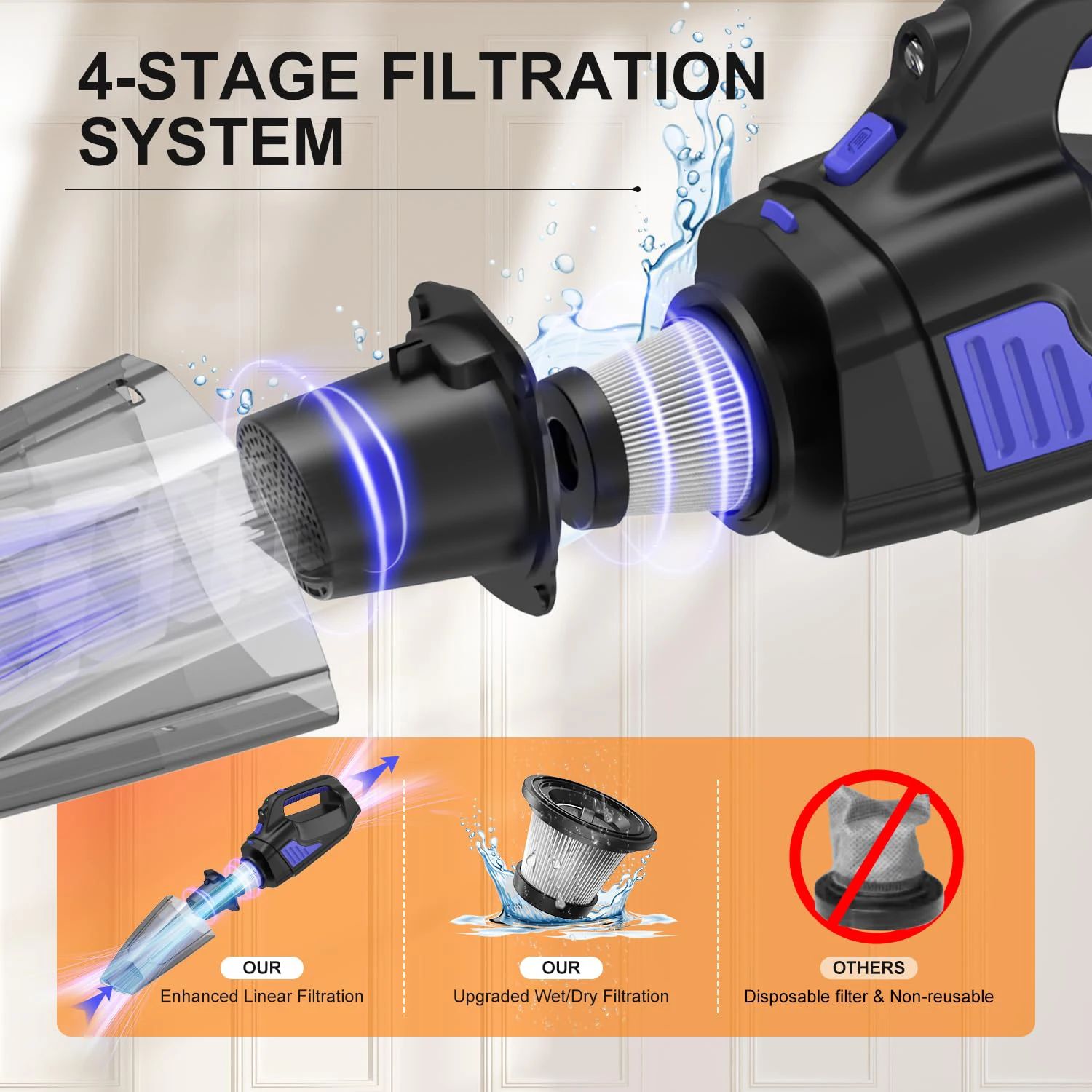 4-STAGE FILTRATION SYSTEM

OUR
Enhanced Linear Filtration

OUR
Upgraded Wet/Dry Filtration

OTHERS
Disposable filter & Non-reusable