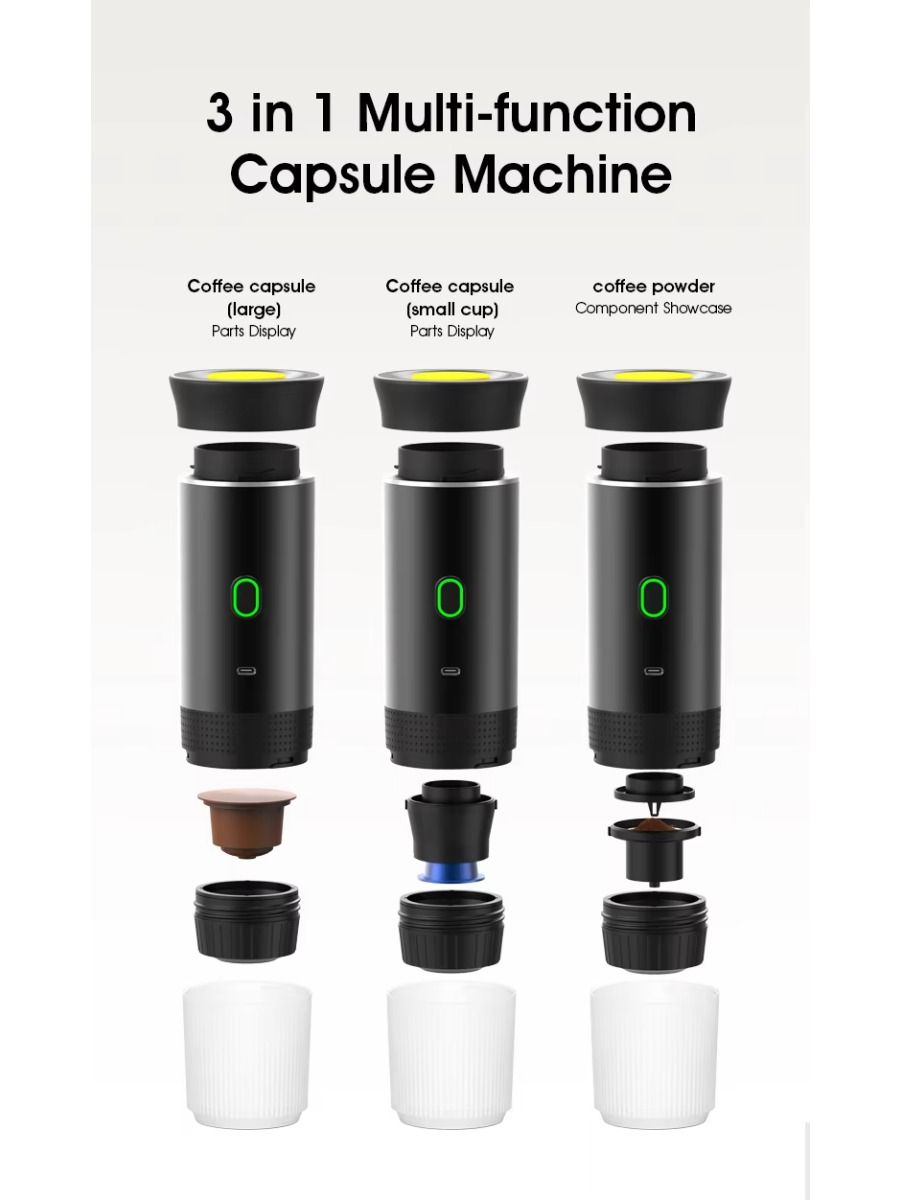 3 in 1 Multi-function Capsule Machine

Coffee capsule (large)
Parts Display

Coffee capsule (small cup)
Parts Display

coffee powder
Component Showcase