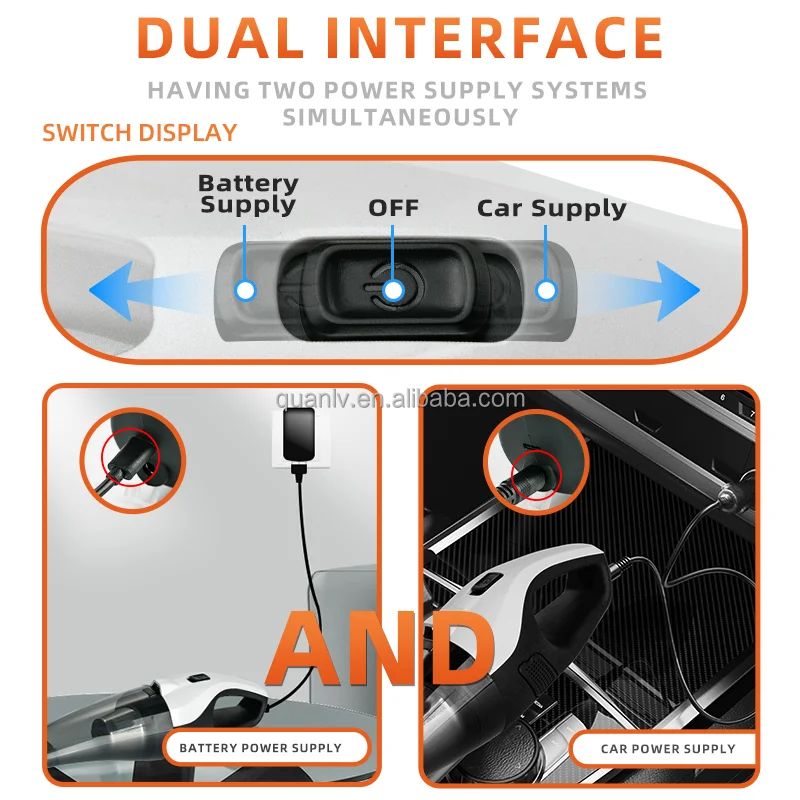 DUAL INTERFACE

HAVING TWO POWER SUPPLY SYSTEMS SIMULTANEOUSLY

SWITCH DISPLAY

Battery Supply

OFF

Car Supply

quanlv.en.alibaba.com

AND

BATTERY POWER SUPPLY

CAR POWER SUPPLY