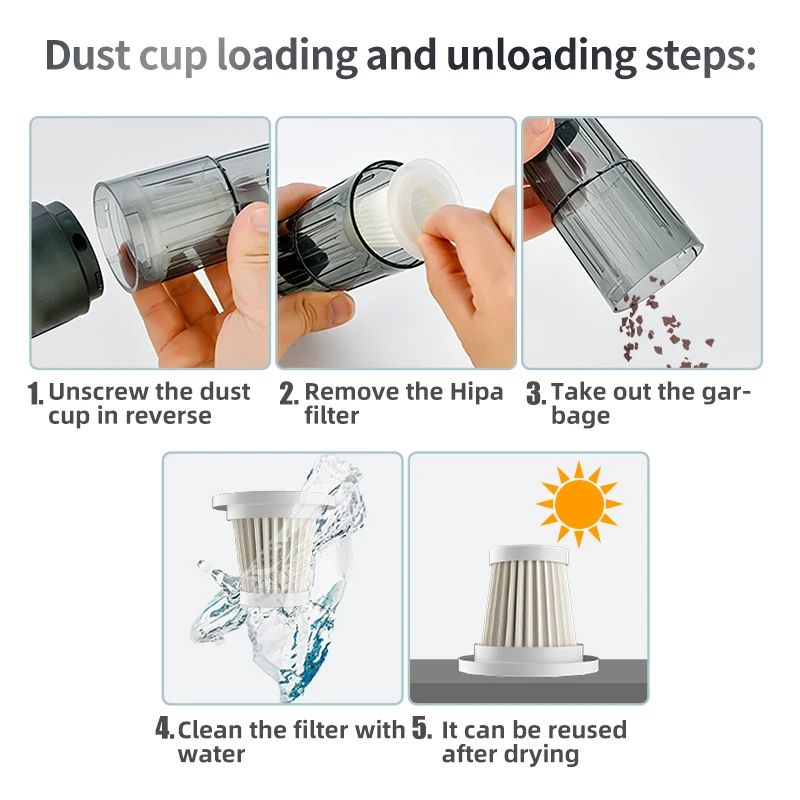 Dust cup loading and unloading steps:

1. Unscrew the dust cup in reverse

2. Remove the Hipa filter

3. Take out the garbage

4. Clean the filter with water

5. It can be reused after drying